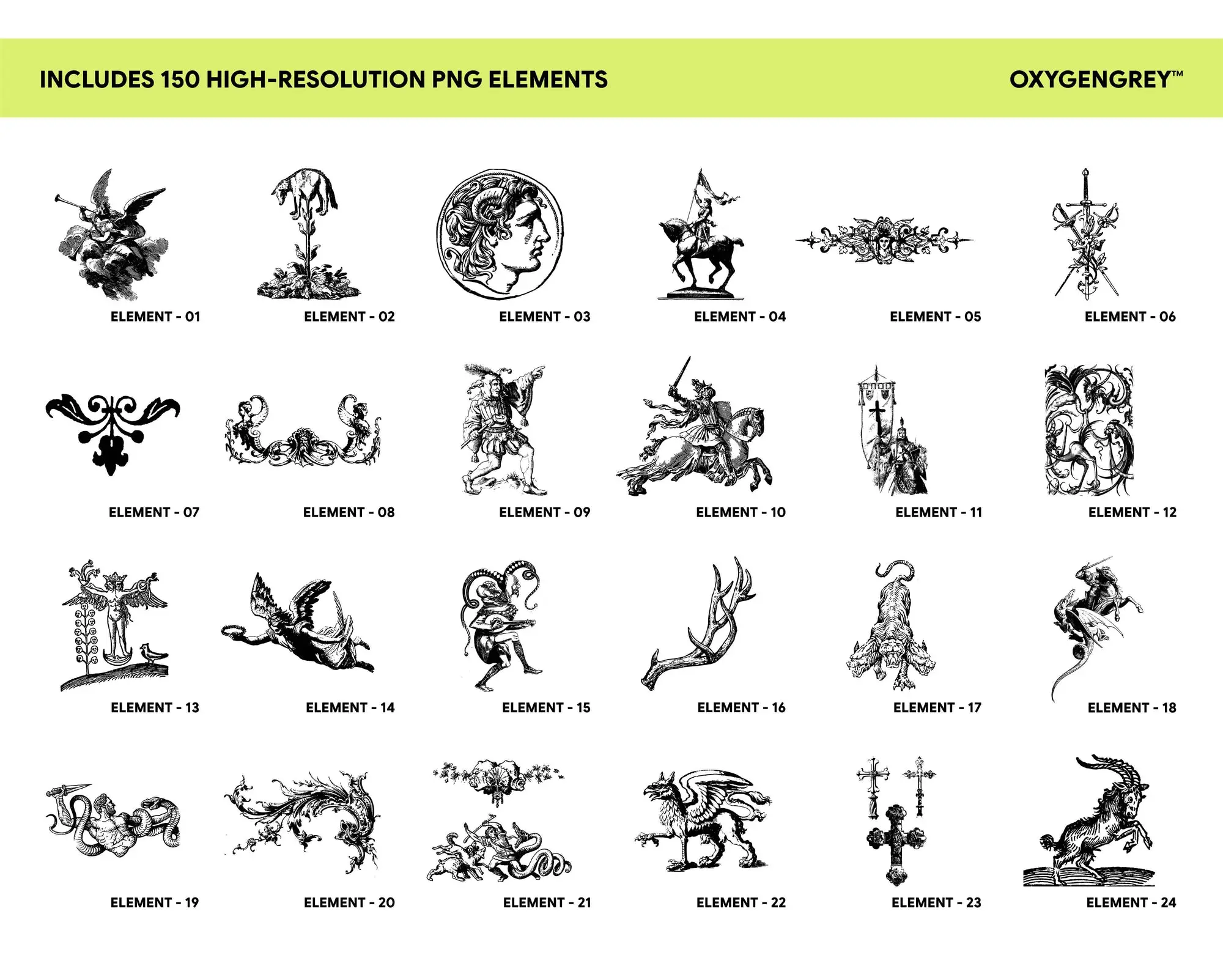 INCLUDES 150 HIGH-RESOLUTION PNG ELEMENTS

OXYGENGREY™

ELEMENT - 01

ELEMENT - 02

ELEMENT - 03

ELEMENT - 04

ELEMENT - 05

ELEMENT - 06

ELEMENT - 07

ELEMENT - 08

ELEMENT - 09

ELEMENT - 10

ELEMENT - 11

ELEMENT - 12

ELEMENT - 13

ELEMENT - 14

ELEMENT - 15

ELEMENT - 16

ELEMENT - 17

ELEMENT - 18

ELEMENT - 19

ELEMENT - 20

ELEMENT - 21

ELEMENT - 22

ELEMENT - 23

ELEMENT - 24